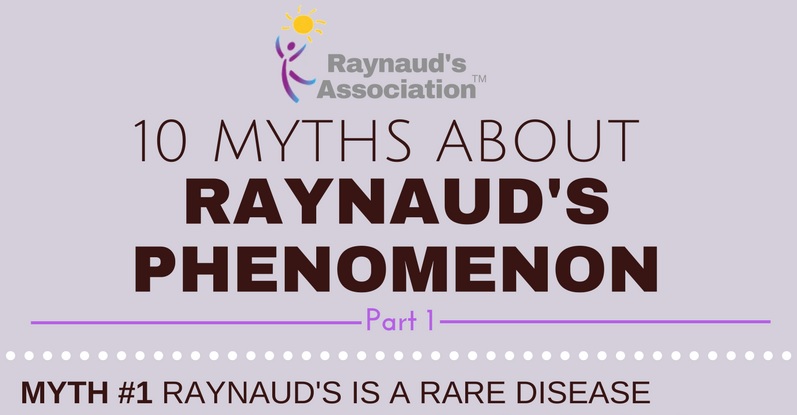 Raynaud's Association™

10 MYTHS ABOUT
RAYNAUD'S
PHENOMENON

Part 1

MYTH #1 RAYNAUD'S IS A RARE DISEASE