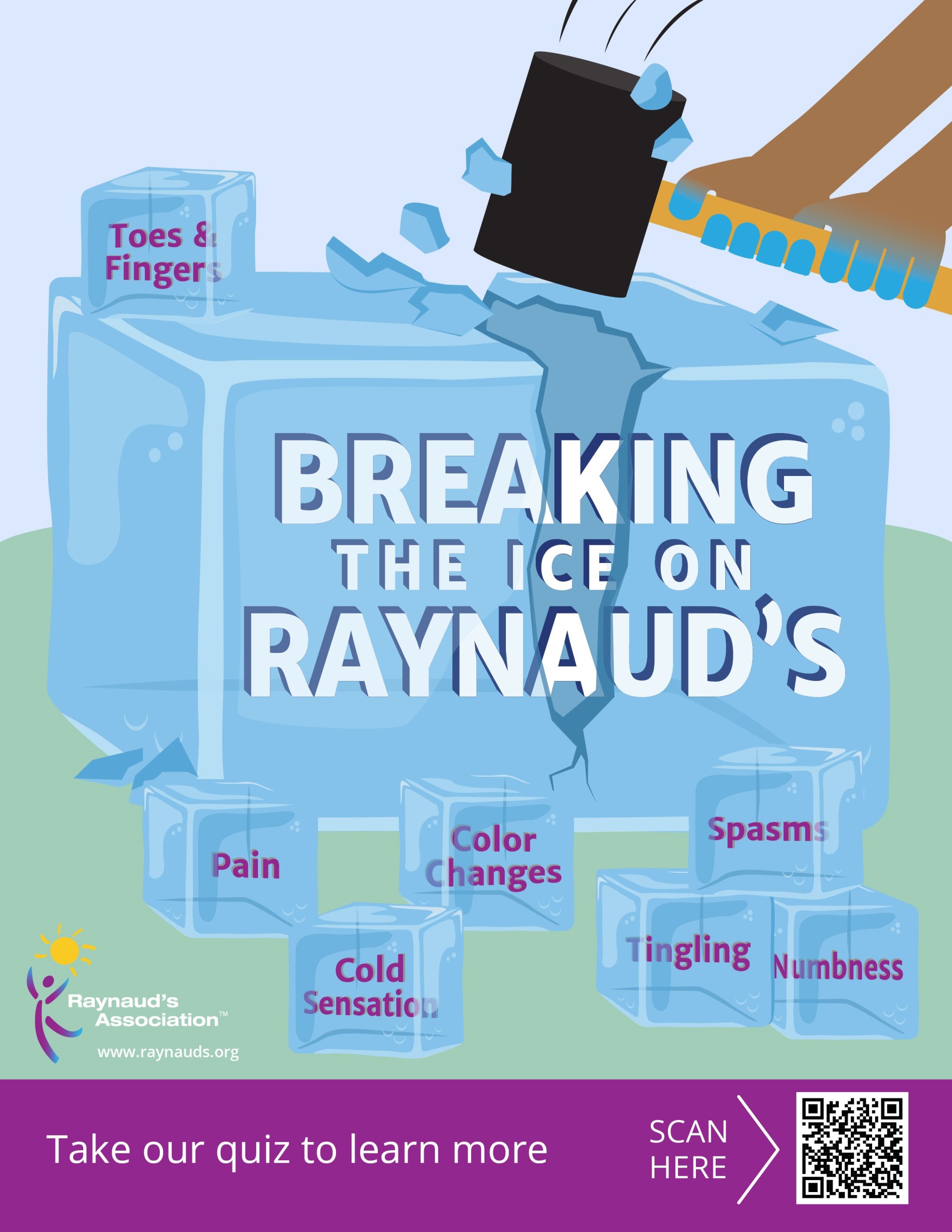 Toes & Fingers

BREAKING THE ICE ON RAYNAUD'S

Pain

Color Changes

Spasms

Cold Sensation

Tingling

Numbness

Raynaud's Association™

www.raynauds.org

Take our quiz to learn more

SCAN HERE