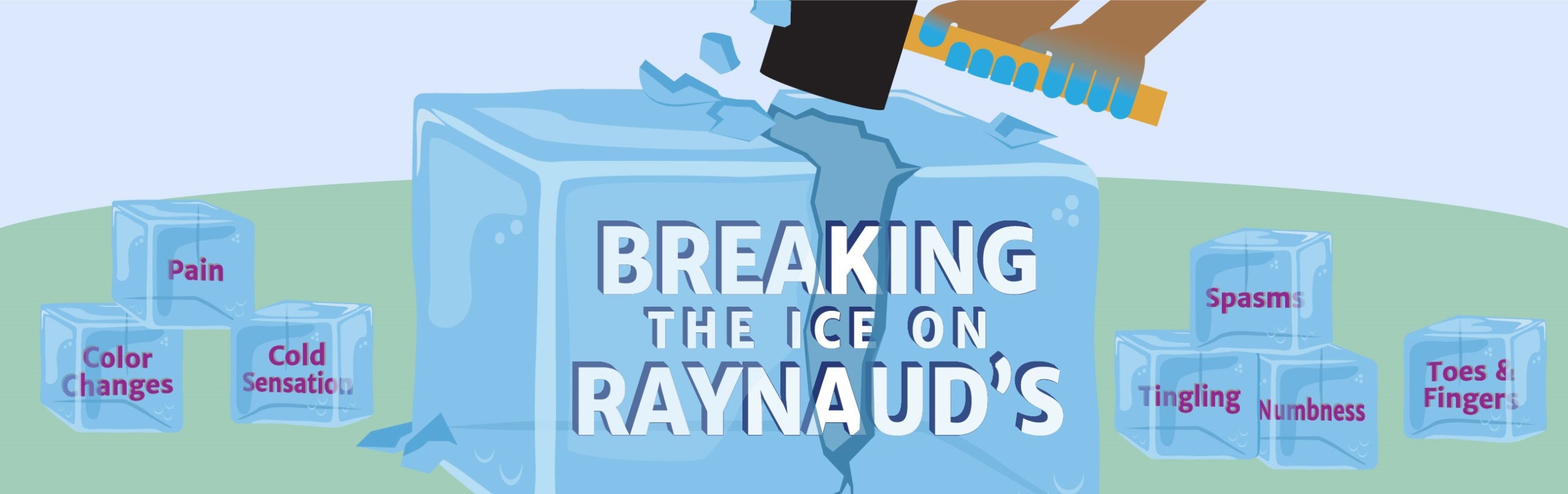 Pain

Color Changes

Cold Sensation

BREAKING THE ICE ON RAYNAUD'S

Spasms

Tingling

Numbness

Toes & Fingers