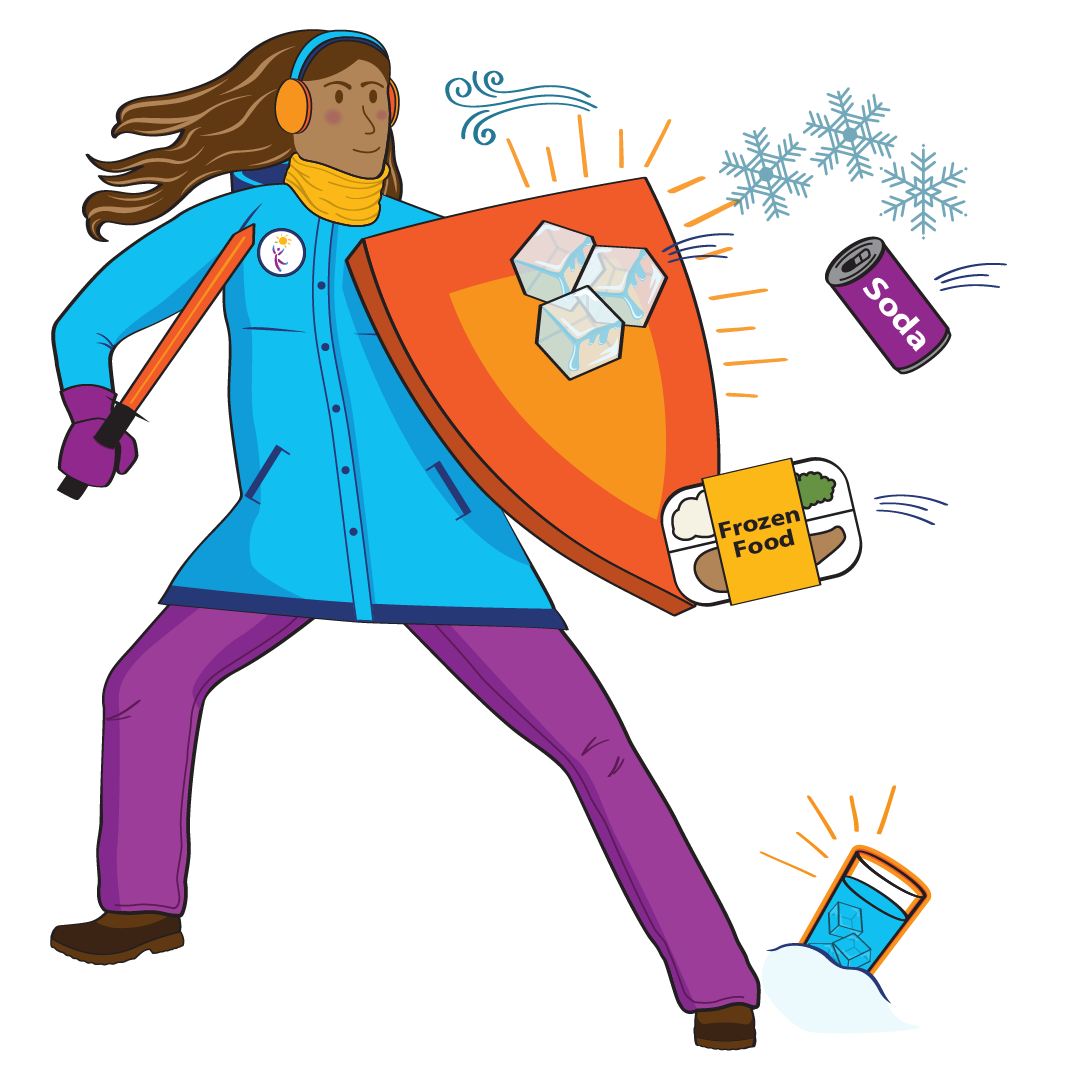 Soda

Frozen Food