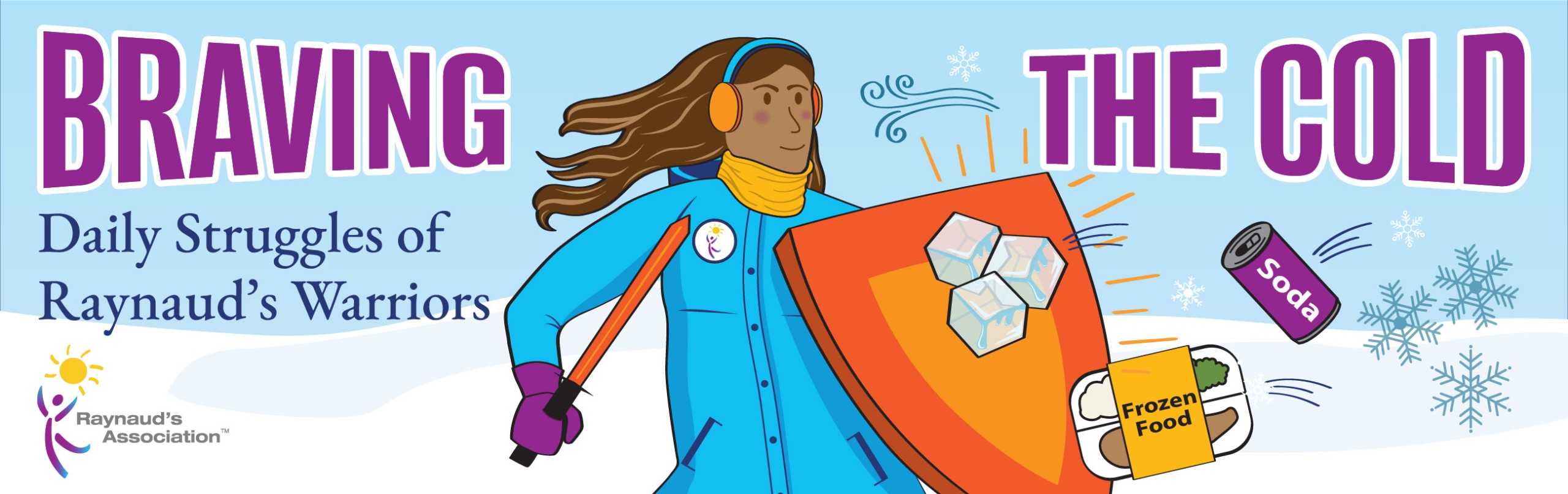 BRAVING THE COLD

Daily Struggles of Raynaud's Warriors

Raynaud's Association™

Soda

Frozen Food